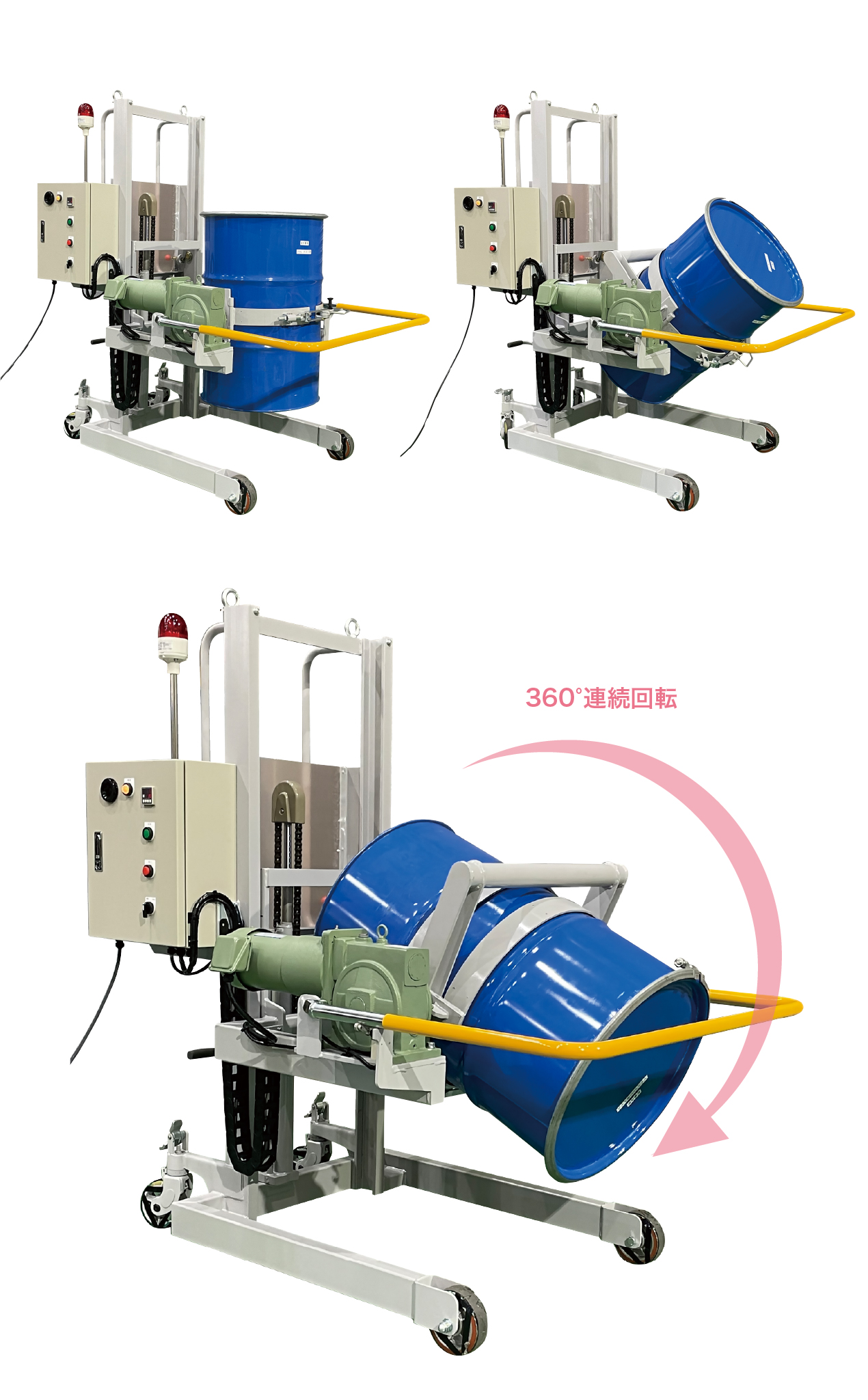 360°連続回転