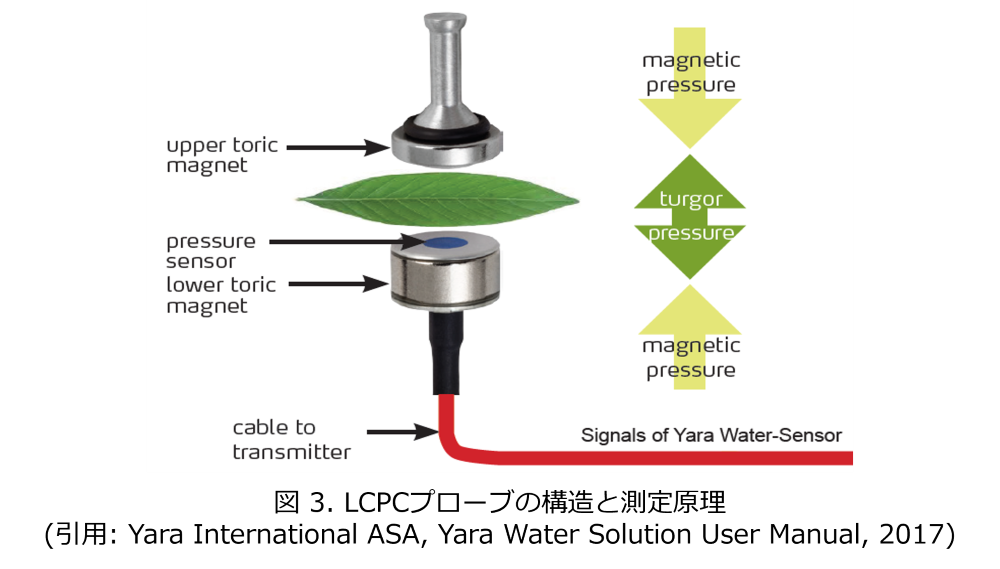 upper toric magnet

pressure sensor

lower toric magnet

cable to transmitter

magnetic pressure

turgor pressure

magnetic pressure

Signals of Yara Water-Sensor

図 3. LCPCプローブの構造と測定原理
(引用: Yara International ASA, Yara Water Solution User Manual, 2017)